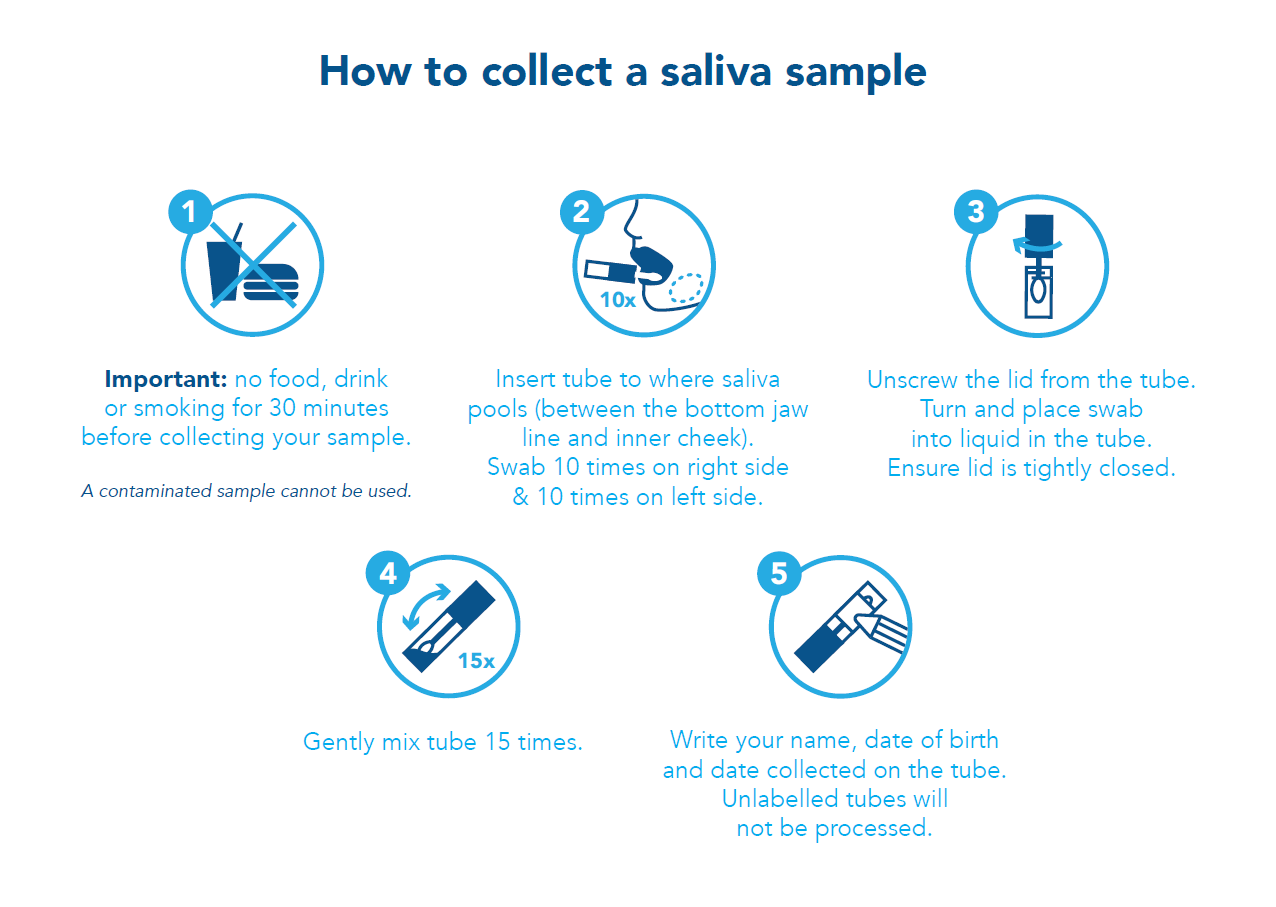 How to collect a saliva sample

1

Important: no food, drink or smoking for 30 minutes before collecting your sample.

A contaminated sample cannot be used.

2

10x

Insert tube to where saliva pools (between the bottom jaw line and inner cheek). Swab 10 times on right side & 10 times on left side.

3

Unscrew the lid from the tube. Turn and place swab into liquid in the tube. Ensure lid is tightly closed.

4

15x

Gently mix tube 15 times.

5

Write your name, date of birth and date collected on the tube. Unlabelled tubes will not be processed.